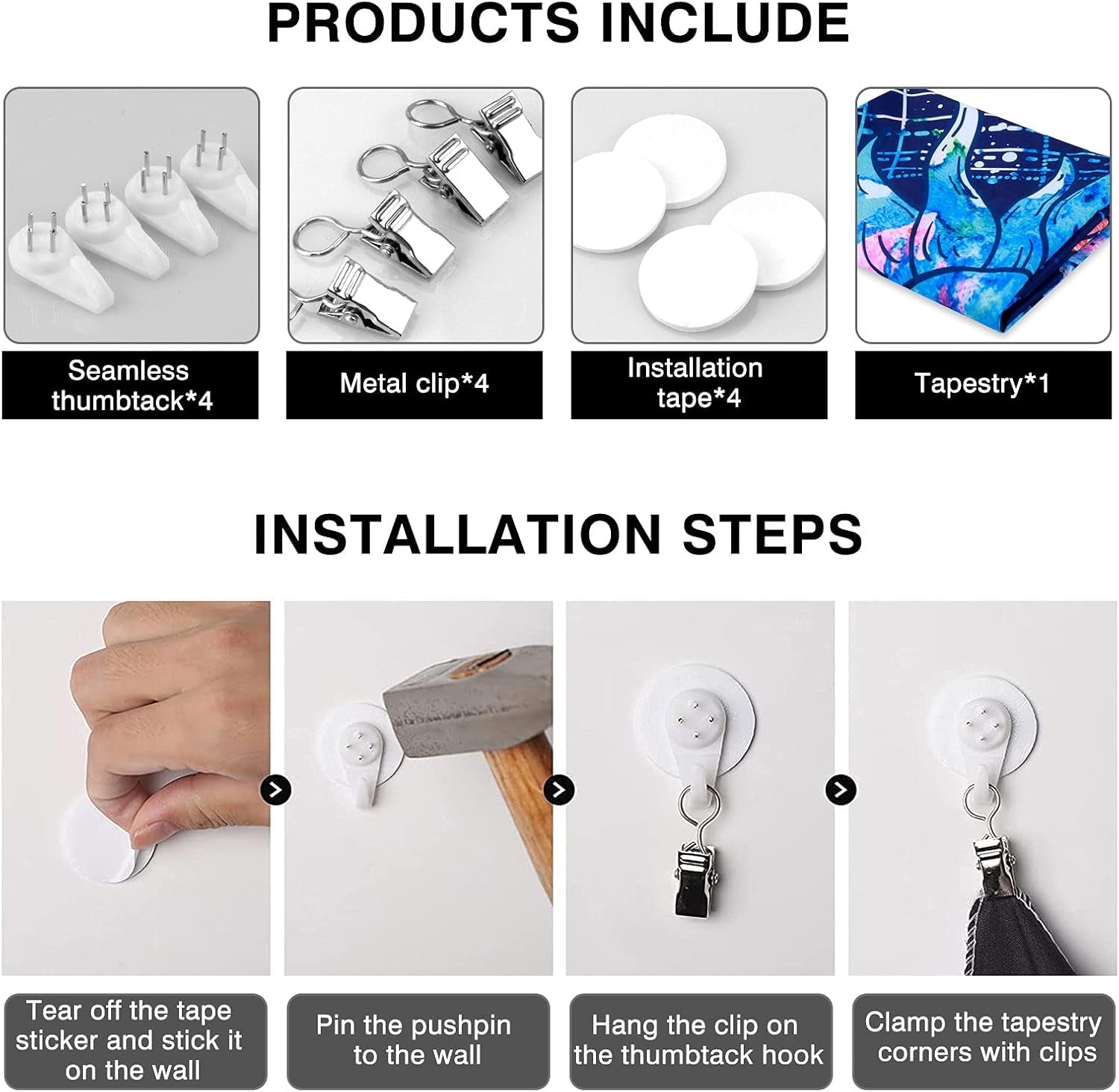 PRODUCTS INCLUDE

Seamless thumbtack*4

Metal clip*4

Installation tape*4

Tapestry*1

INSTALLATION STEPS

Tear off the tape sticker and stick it on the wall

Pin the pushpin to the wall

Hang the clip on the thumbtack hook

Clamp the tapestry corners with clips